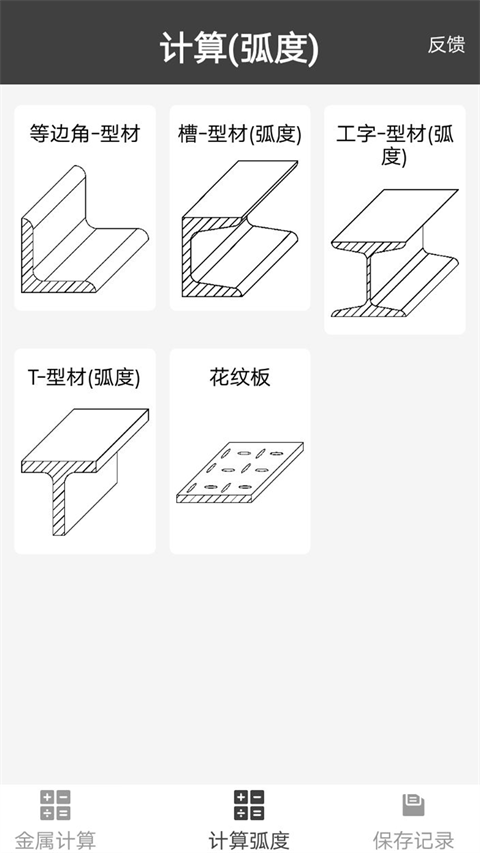 计算(弧度)

反馈

等边角-型材

槽-型材(弧度)

工字-型材(弧度)

T-型材(弧度)

花纹板

金属计算

计算弧度

保存记录