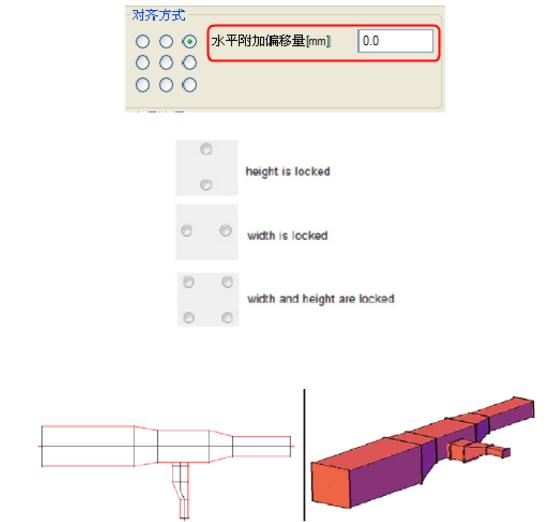 对齐方式

水平附加偏移量[mm] 0.0

height is locked

width is locked

width and height are locked