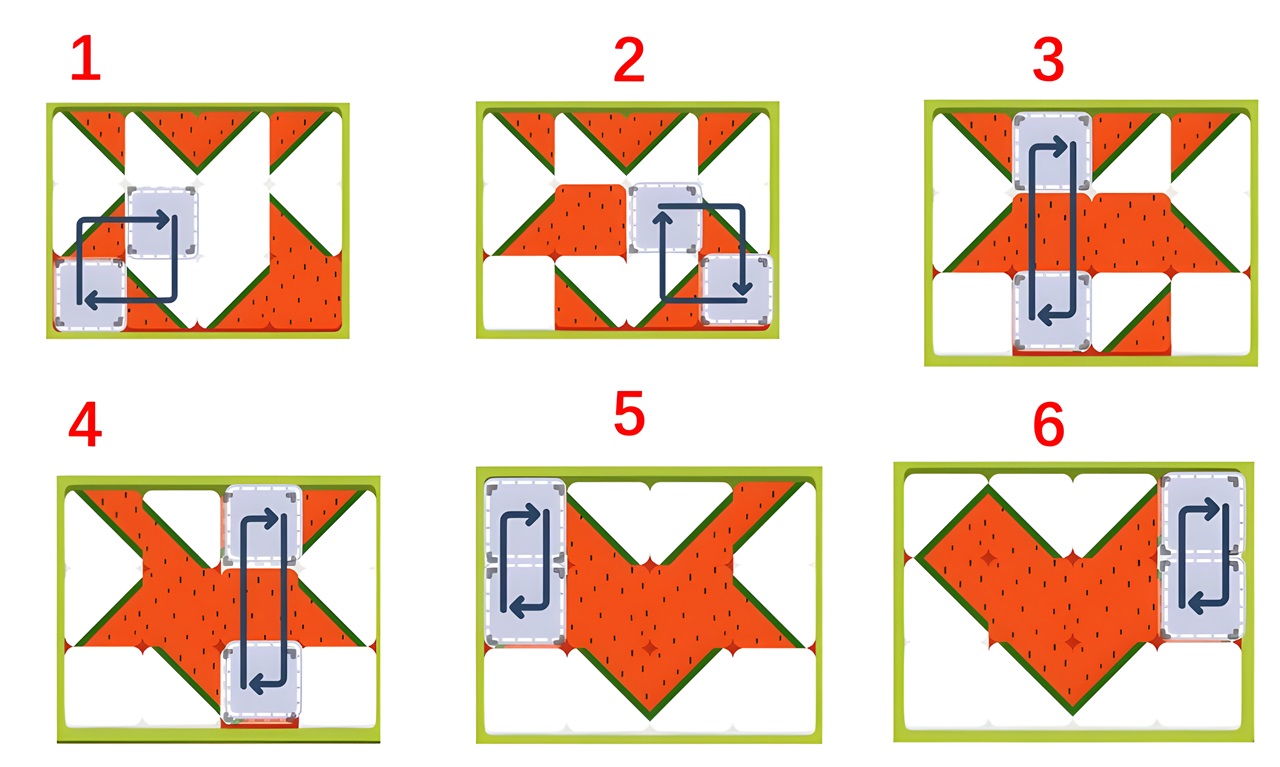 1

2

3

4

5

6