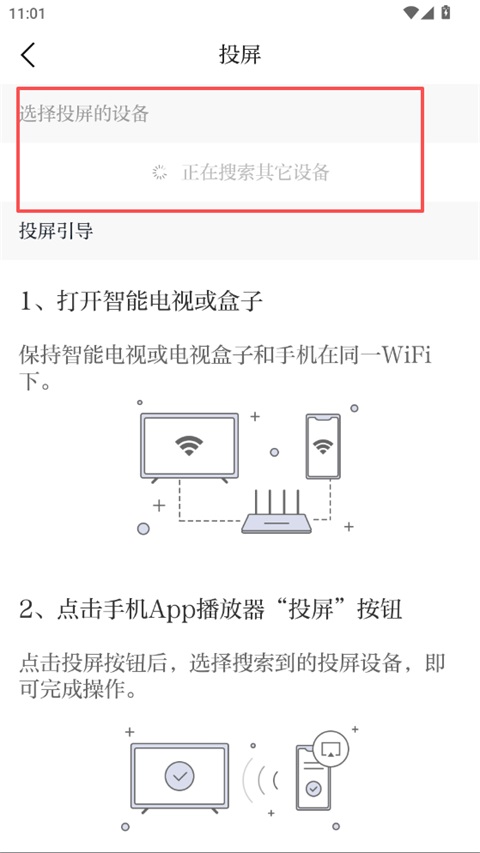 11:01

投屏

选择投屏的设备

正在搜索其它设备

投屏引导

1、打开智能电视或盒子

保持智能电视或电视盒子和手机在同一WiFi下。

2、点击手机App播放器“投屏”按钮

点击投屏按钮后，选择搜索到的投屏设备，即可完成操作。